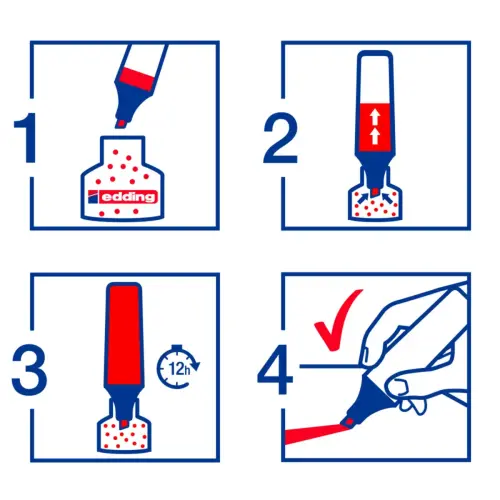 1

edding

2

3

12h

4